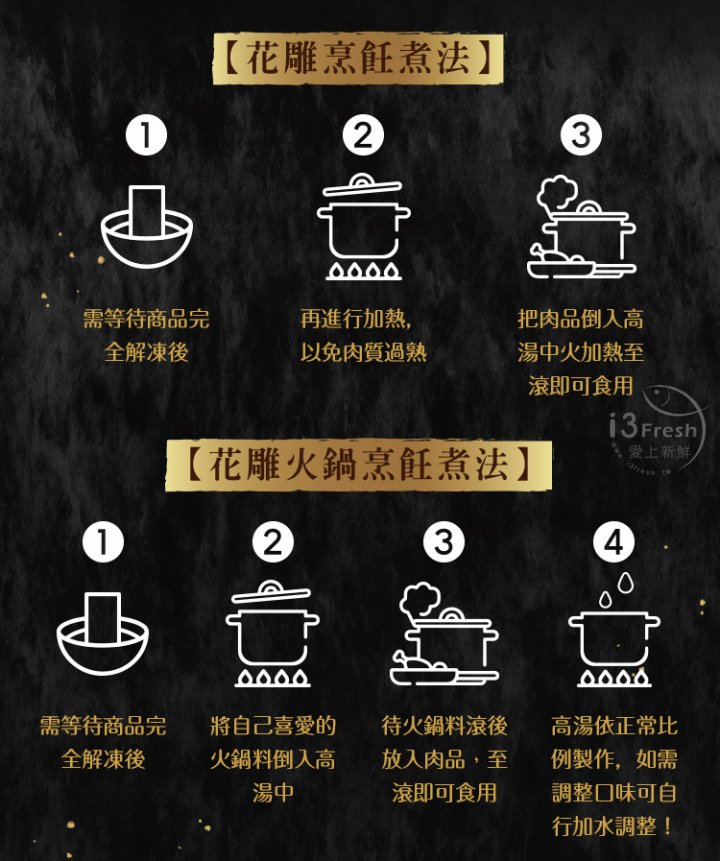 【花雕烹飪煮法】

1

需等待商品完全解凍後

2

再進行加熱，以免肉質過熟

3

把肉品倒入高湯中火加熱至滾即可食用

i3Fresh 愛上新鮮 www.i3fresh.tw

【花雕火鍋烹飪煮法】

1

需等待商品完全解凍後

2

將自己喜愛的火鍋料倒入高湯中

3

待火鍋料滾後放入肉品，至滾即可食用

4

高湯依正常比例製作，如需調整口味可自行加水調整！