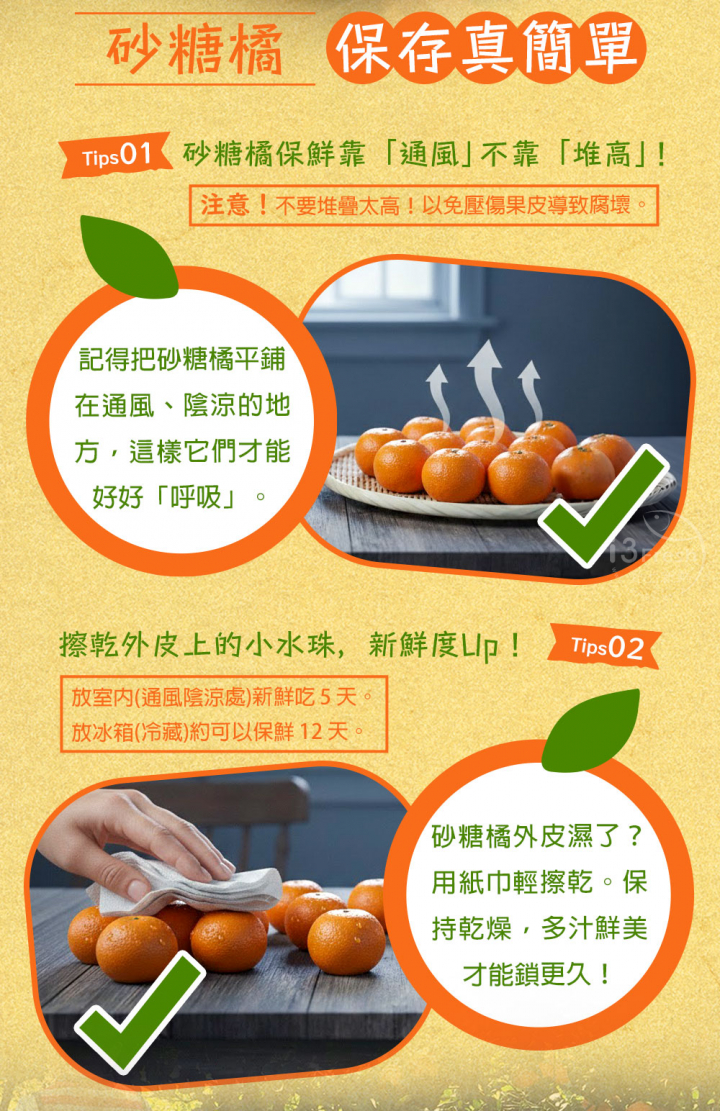 砂糖橘 保存真簡單

Tips01 砂糖橘保鮮靠「通風」不靠「堆高」!

注意！不要堆疊太高！以免壓傷果皮導致腐壞。

記得把砂糖橘平鋪在通風、陰涼的地方，這樣它們才能好好「呼吸」。

擦乾外皮上的小水珠，新鮮度Up！ Tips02

放室內(通風陰涼處)新鮮吃 5 天。
放冰箱(冷藏)約可以保鮮 12 天。

砂糖橘外皮濕了？用紙巾輕擦乾。保持乾燥，多汁鮮美才能鎖更久！