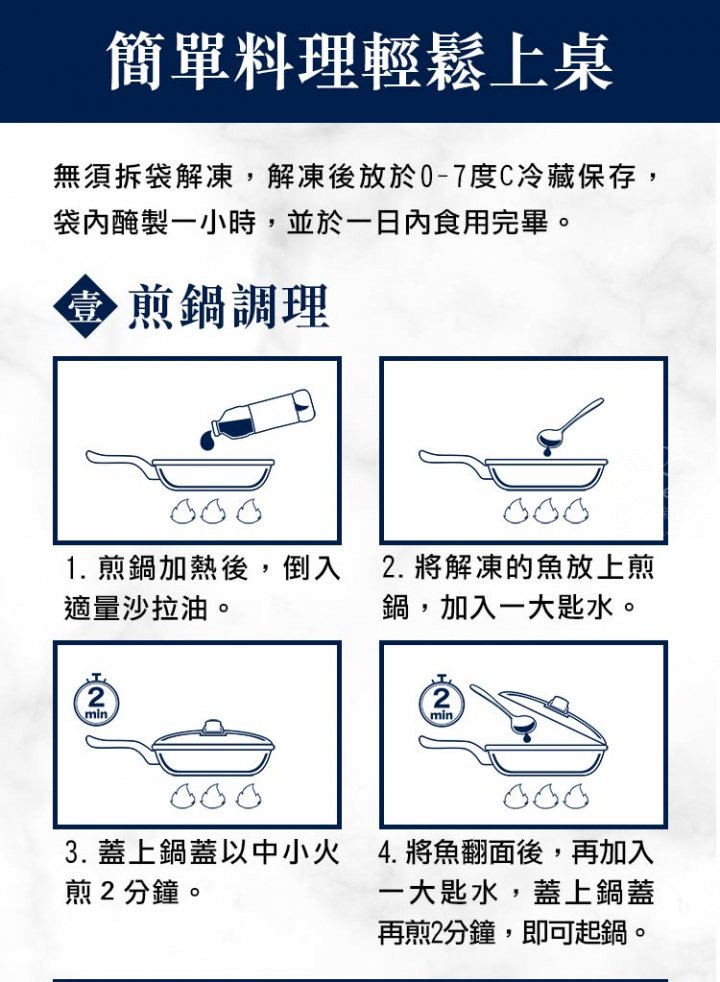 簡單料理輕鬆上桌

無須拆袋解凍，解凍後放於0-7度C冷藏保存，袋內醃製一小時，並於一日內食用完畢。

壹 煎鍋調理

1. 煎鍋加熱後，倒入適量沙拉油。

2. 將解凍的魚放上煎鍋，加入一大匙水。

2 min

3. 蓋上鍋蓋以中小火煎 2 分鐘。

2 min

4. 將魚翻面後，再加入一大匙水，蓋上鍋蓋再煎2分鐘，即可起鍋。